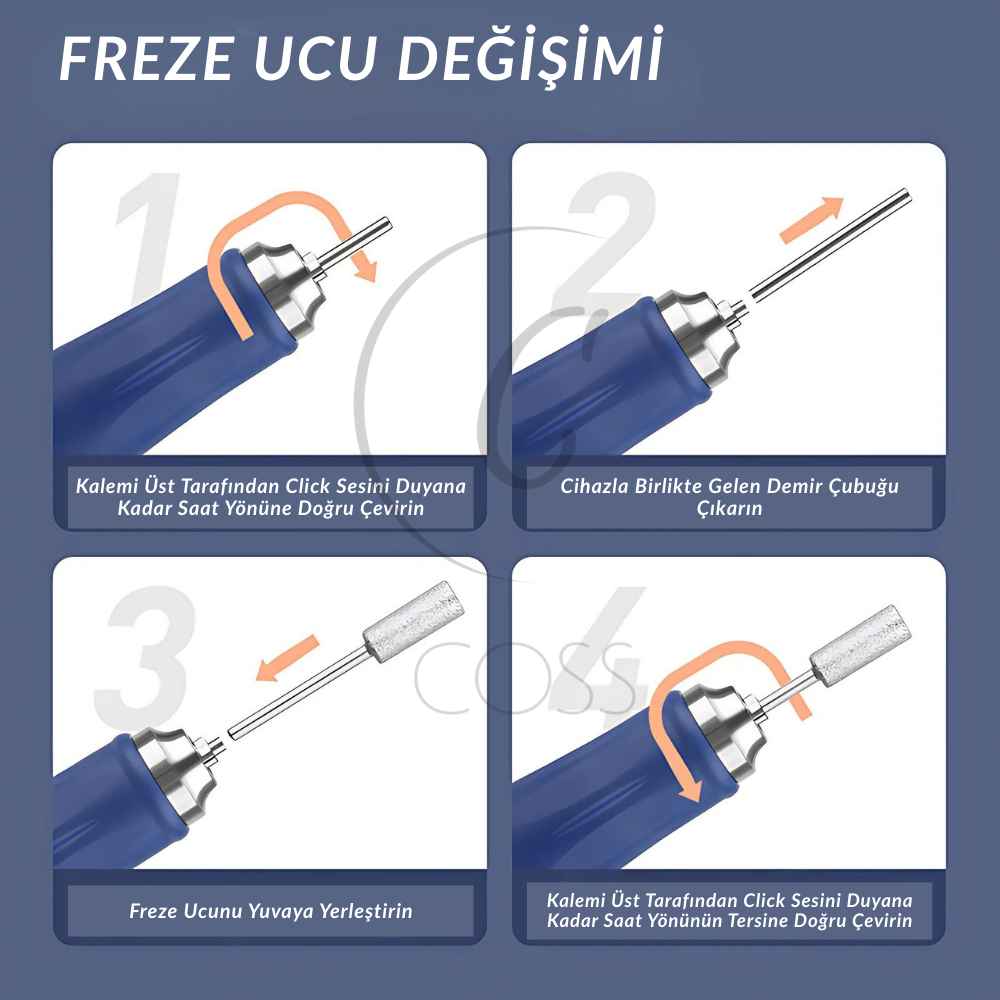 FREZE UCU DEĞİŞİMİ

1

Kalemi Üst Tarafından Click Sesini Duyana Kadar Saat Yönüne Doğru Çevirin

2

Cihazla Birlikte Gelen Demir Çubuğu Çıkarın

3

Freze Ucunu Yuvaya Yerleştirin

4

Kalemi Üst Tarafından Click Sesini Duyana Kadar Saat Yönünün Tersine Doğru Çevirin

COSS